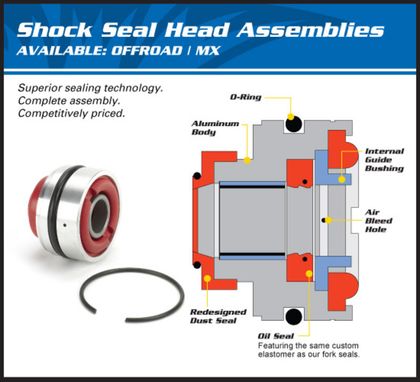 Shock Seal Head Assemblies
AVAILABLE: OFFROAD | MX

Superior sealing technology.
Complete assembly.
Competitively priced.

O-Ring

Aluminum Body

Internal Guide Bushing

Air Bleed Hole

Redesigned Dust Seal

Oil Seal
Featuring the same custom elastomer as our fork seals.