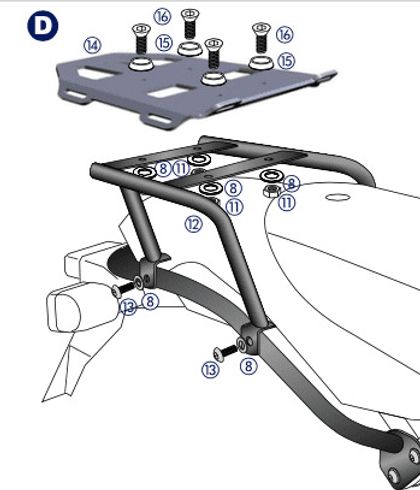 D

16
14
15
16
15

8
11
8
8
11
11
12

13
8
13
8